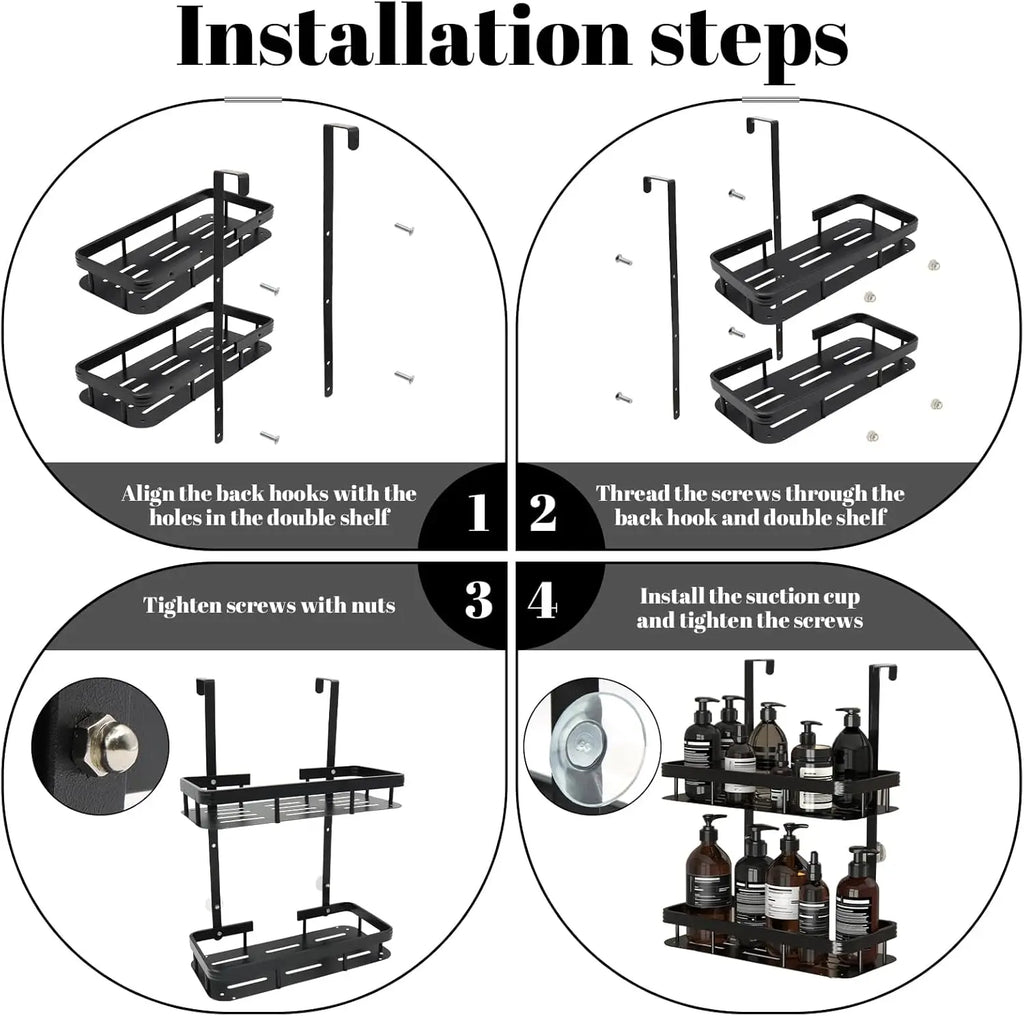 Installation steps

Align the back hooks with the holes in the double shelf

1

2

Thread the screws through the back hook and double shelf

Tighten screws with nuts

3

4

Install the suction cup and tighten the screws